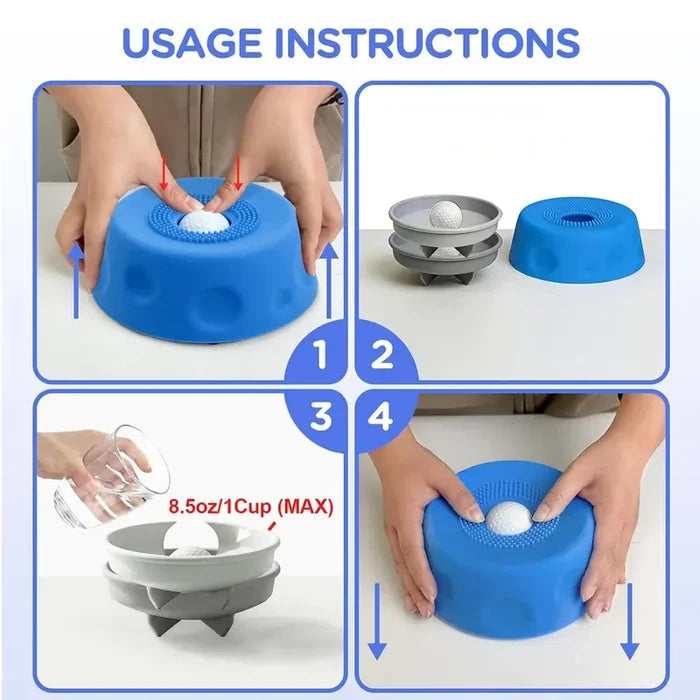 USAGE INSTRUCTIONS

1

2

3

4

8.5oz/1Cup (MAX)